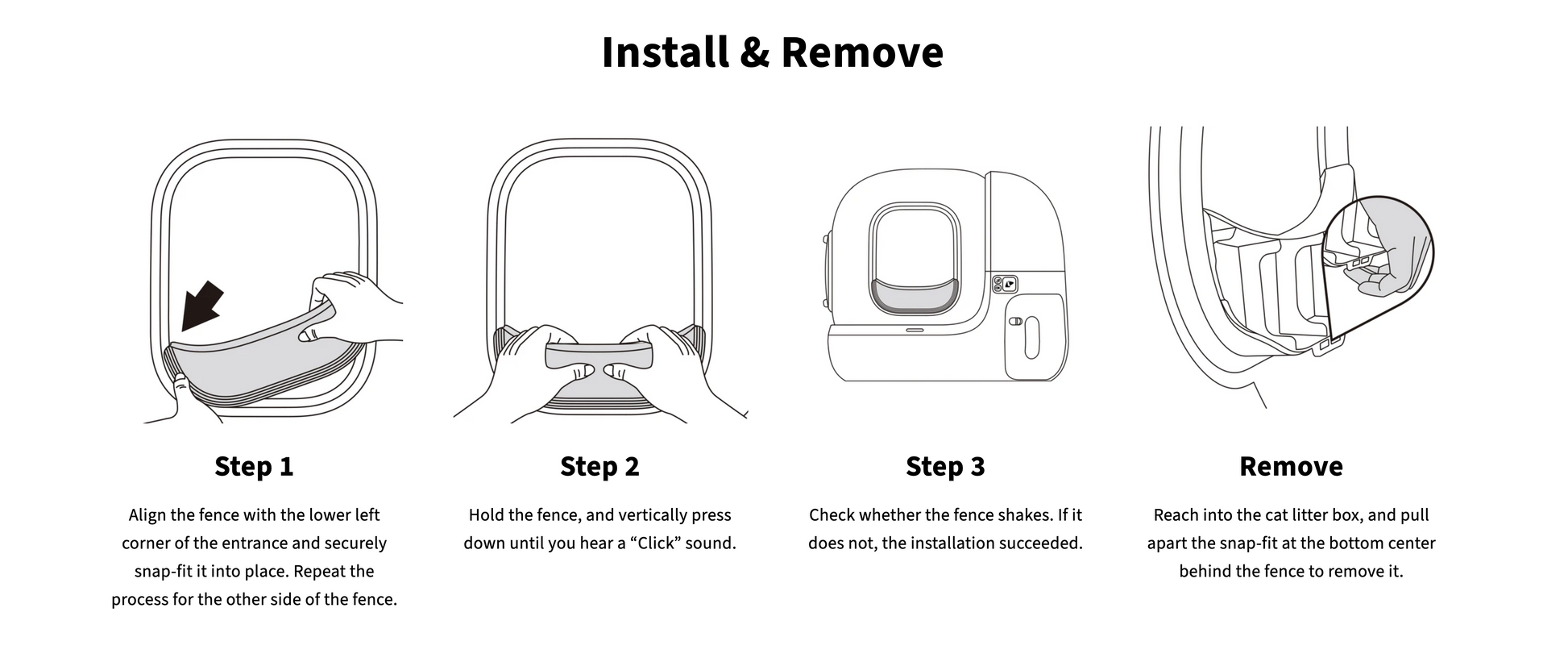 Install & Remove

Step 1

Align the fence with the lower left corner of the entrance and securely snap-fit it into place. Repeat the process for the other side of the fence.

Step 2

Hold the fence, and vertically press down until you hear a “Click” sound.

Step 3

Check whether the fence shakes. If it does not, the installation succeeded.

Remove

Reach into the cat litter box, and pull apart the snap-fit at the bottom center behind the fence to remove it.